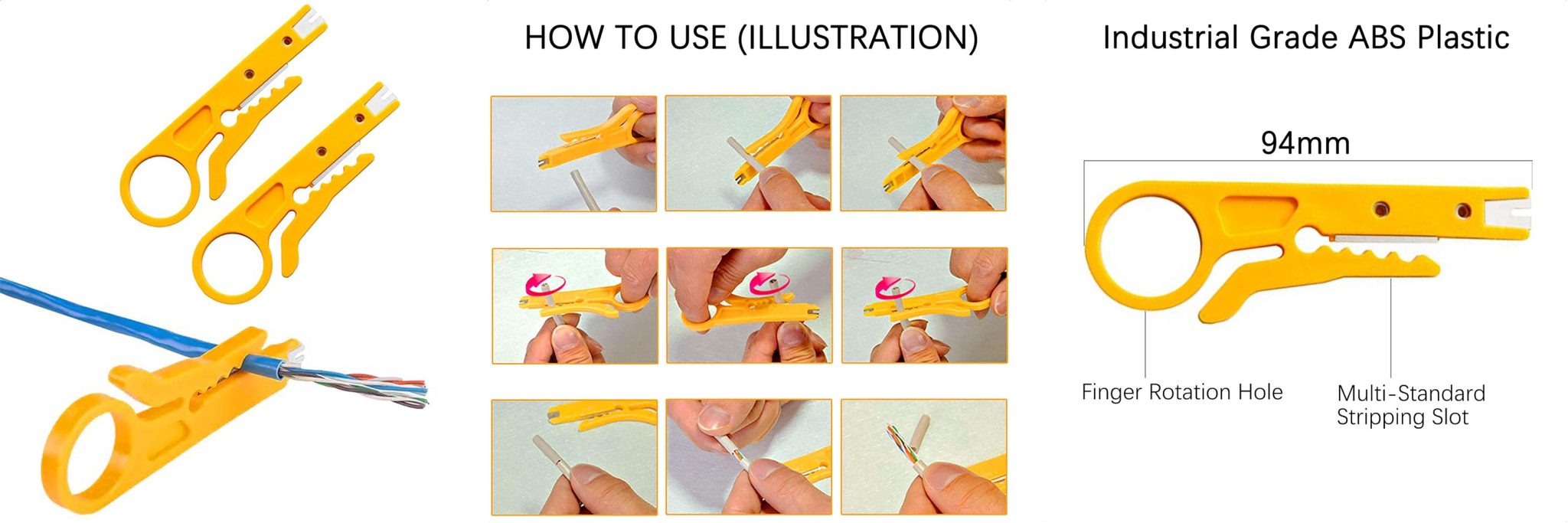 HOW TO USE (ILLUSTRATION)

Industrial Grade ABS Plastic

94mm

Finger Rotation Hole

Multi-Standard Stripping Slot