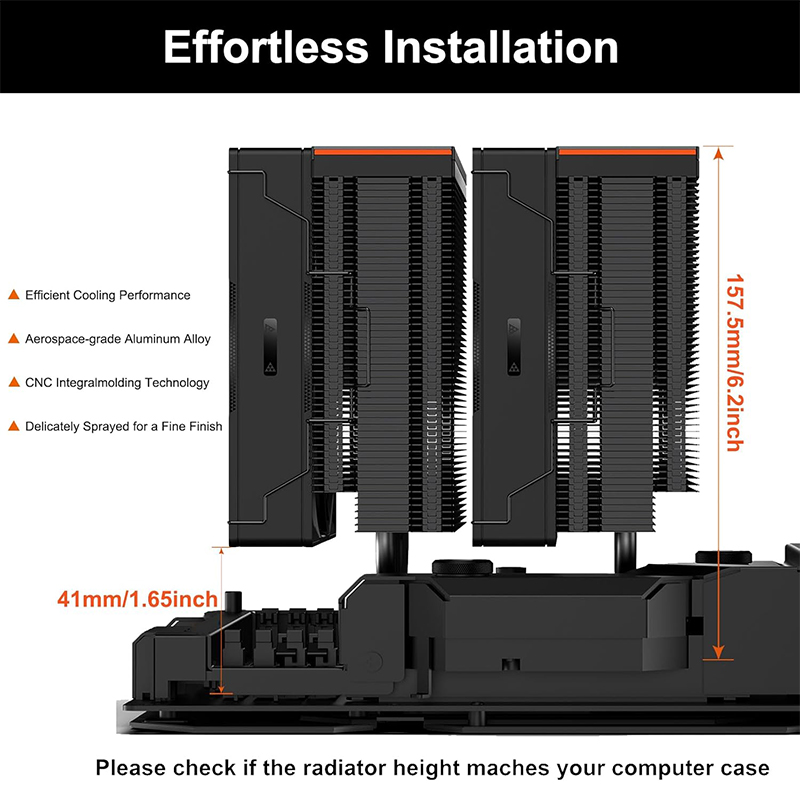 Effortless Installation

▲ Efficient Cooling Performance

▲ Aerospace-grade Aluminum Alloy

▲ CNC Integralmolding Technology

▲ Delicately Sprayed for a Fine Finish

157.5mm/6.2inch

41mm/1.65inch

Please check if the radiator height maches your computer case